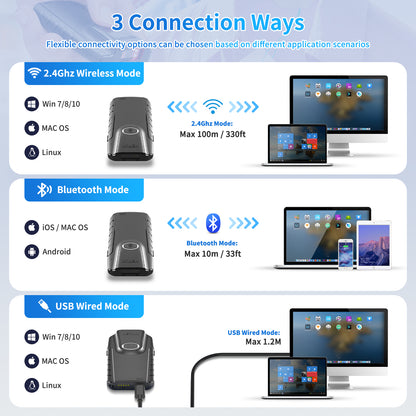 3 Connection Ways

Flexible connectivity options can be chosen based on different application scenarios

2.4Ghz Wireless Mode

Win 7/8/10

MAC OS

Linux

2.4Ghz Mode:
Max 100m / 330ft

Bluetooth Mode

iOS / MAC OS

Android

Bluetooth Mode:
Max 10m / 33ft

USB Wired Mode

Win 7/8/10

MAC OS

Linux

USB Wired Mode:
Max 1.2M