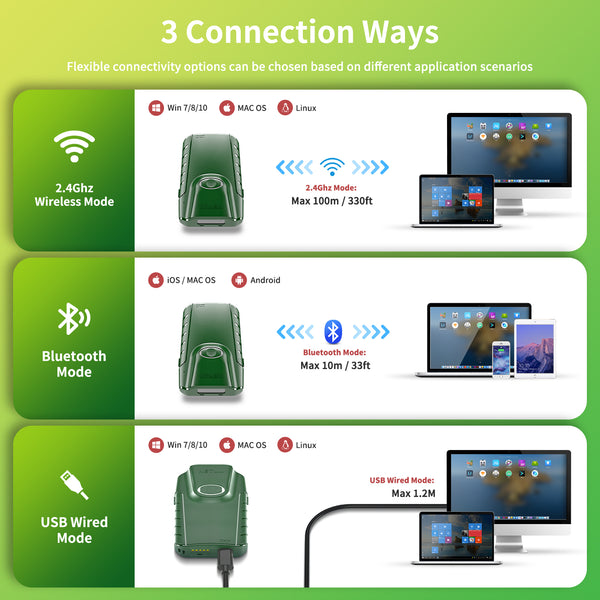 3 Connection Ways

Flexible connectivity options can be chosen based on different application scenarios

2.4Ghz Wireless Mode

Win 7/8/10 MAC OS Linux

2.4Ghz Mode:
Max 100m / 330ft

Bluetooth Mode

iOS / MAC OS Android

Bluetooth Mode:
Max 10m / 33ft

USB Wired Mode

Win 7/8/10 MAC OS Linux

USB Wired Mode:
Max 1.2M