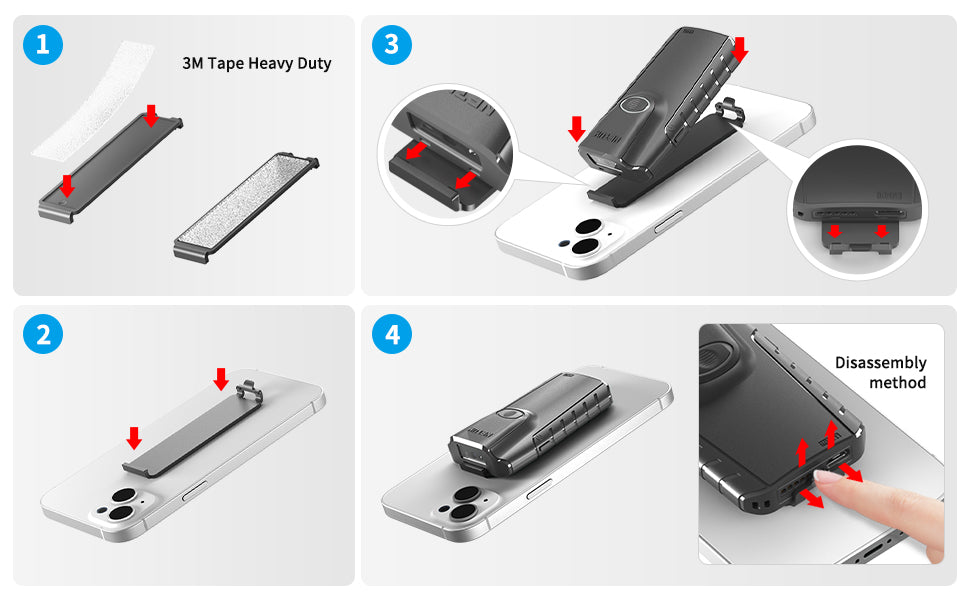 1

3M Tape Heavy Duty

3

2

4

Disassembly method