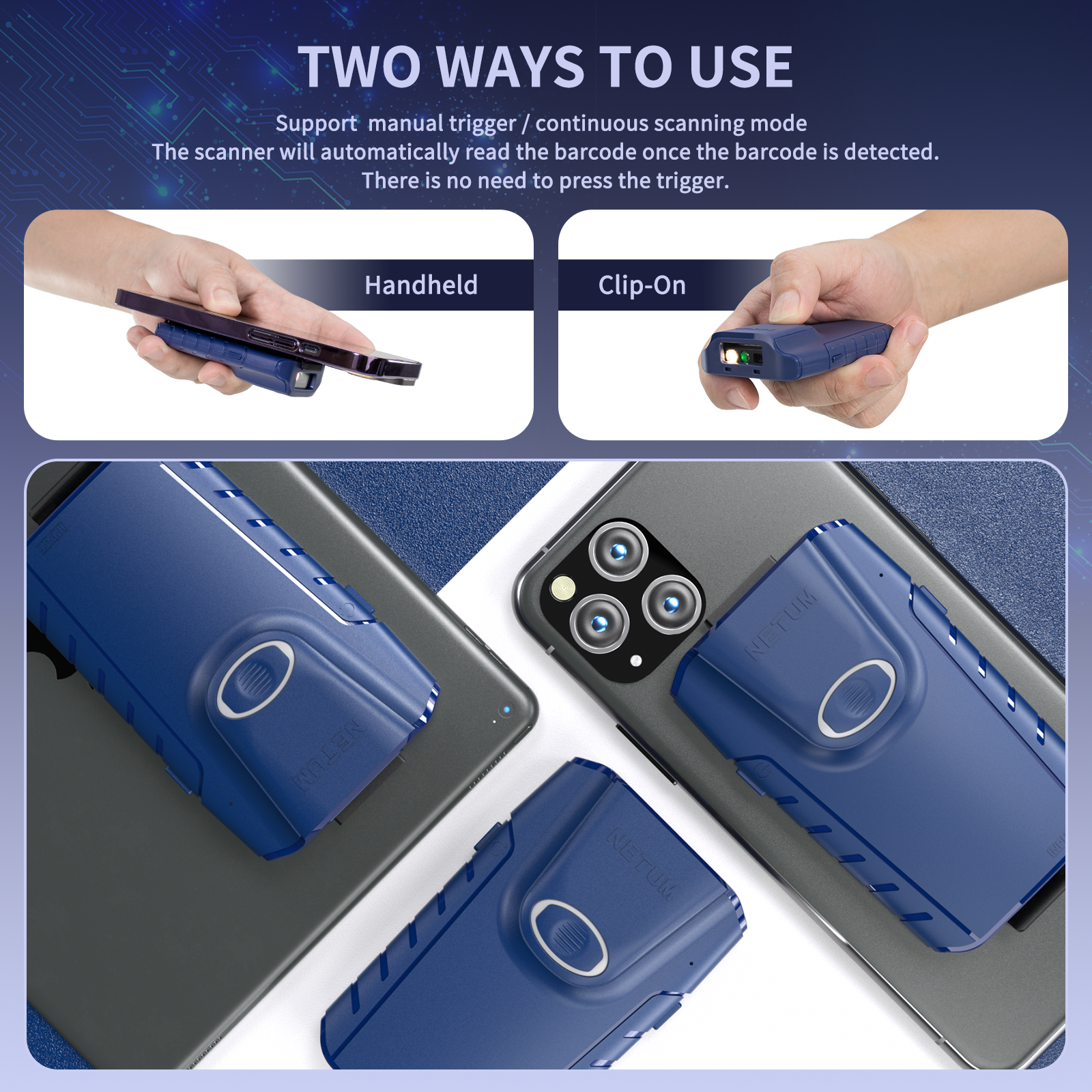 TWO WAYS TO USE

Support manual trigger / continuous scanning mode
The scanner will automatically read the barcode once the barcode is detected.
There is no need to press the trigger.

Handheld

Clip-On

NETUM

NETUM

NETUM