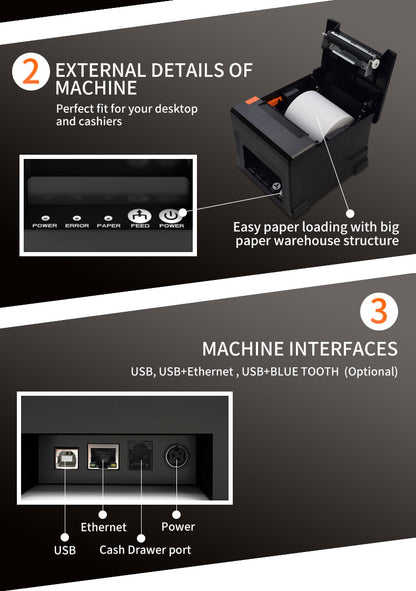 2 EXTERNAL DETAILS OF MACHINE

Perfect fit for your desktop and cashiers

POWER ERROR PAPER FEED POWER

Easy paper loading with big paper warehouse structure

3

MACHINE INTERFACES

USB, USB+Ethernet , USB+BLUE TOOTH (Optional)

Ethernet

Power

USB

Cash Drawer port